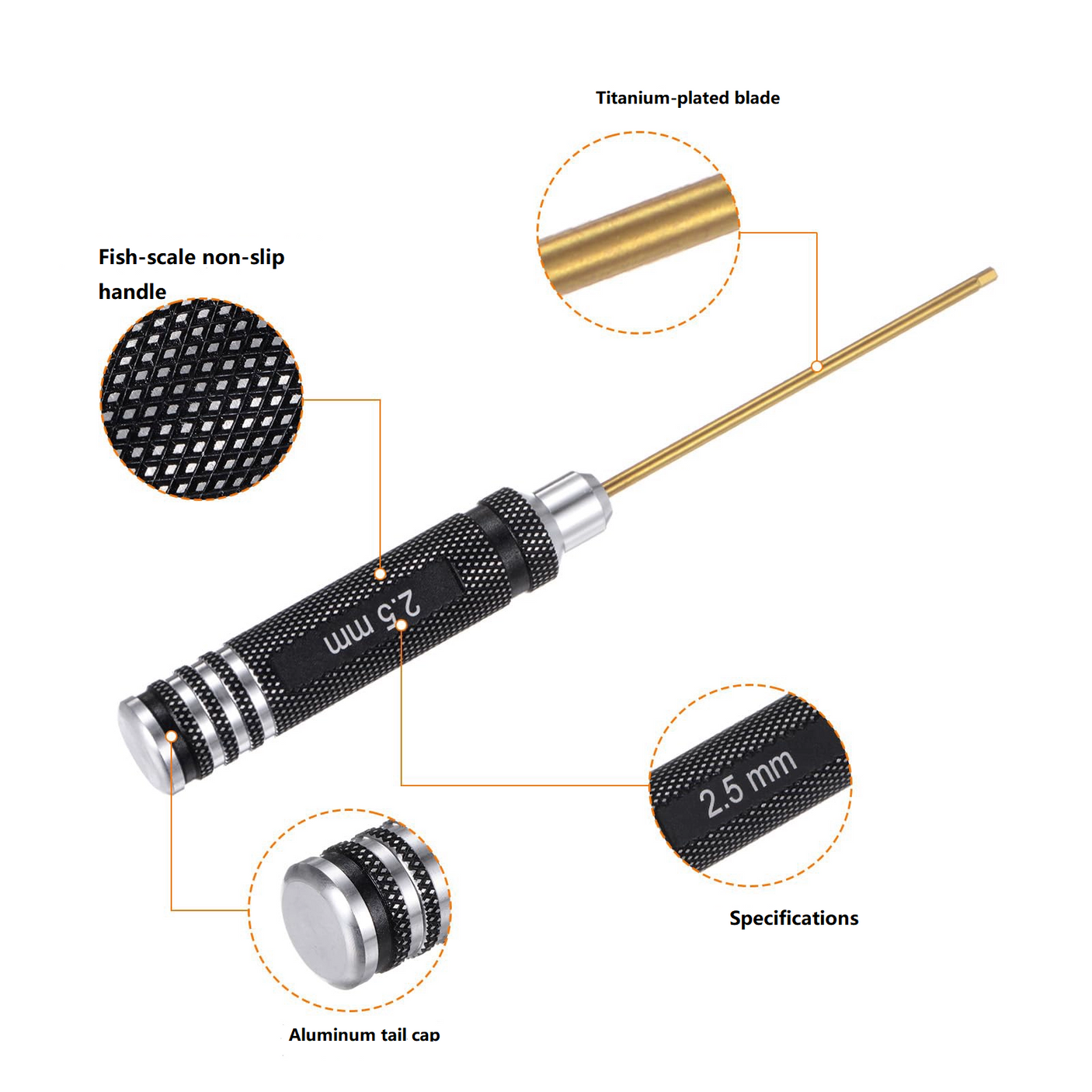 Titanium-plated blade

Fish-scale non-slip handle

2.5 mm

2.5 mm

Specifications

Aluminum tail cap